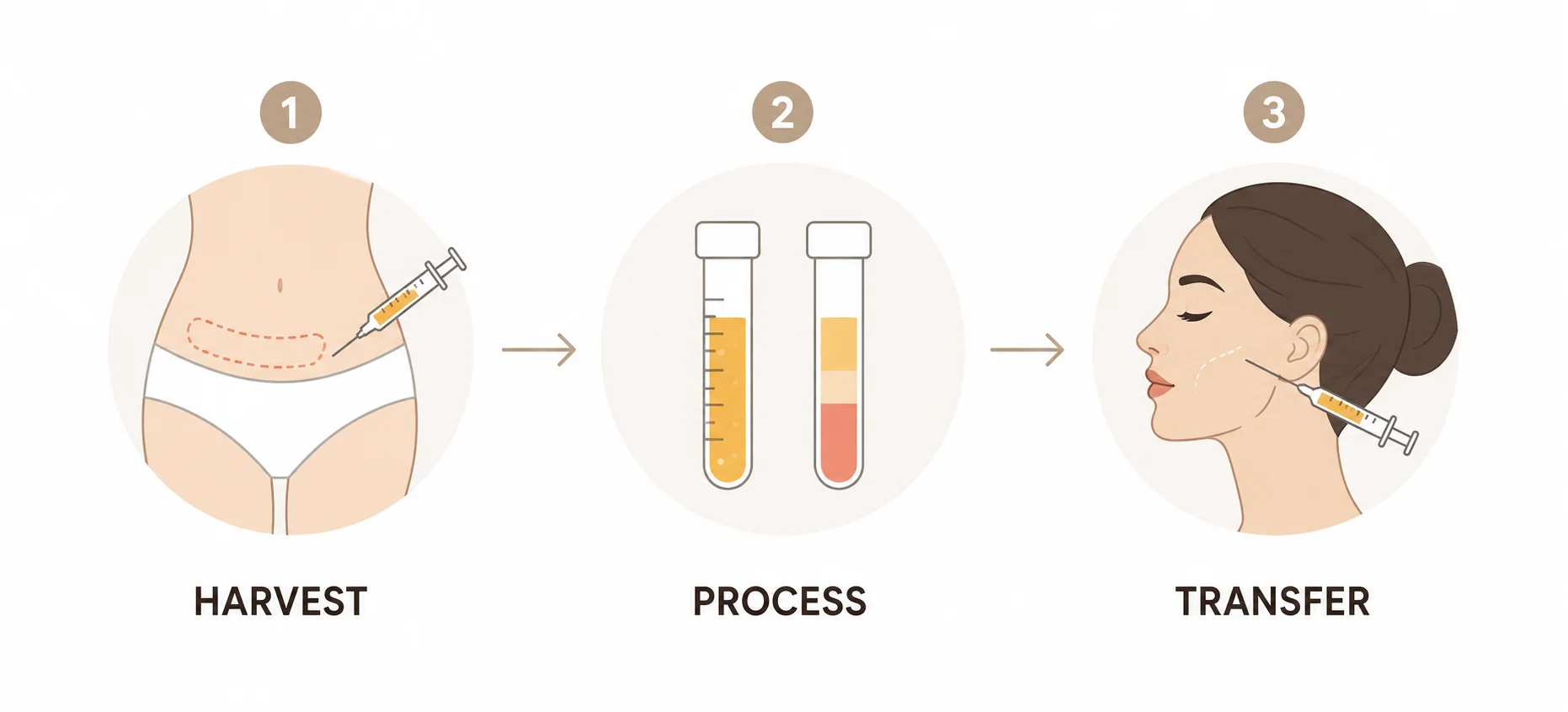 1

HARVEST

2

PROCESS

3

TRANSFER